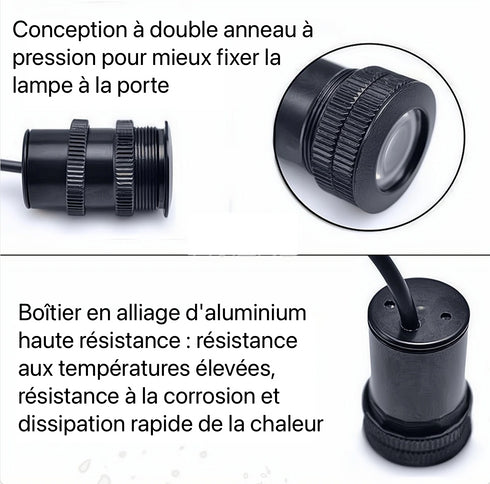 Conception à double anneau à pression pour mieux fixer la lampe à la porte

Boîtier en alliage d'aluminium haute résistance : résistance aux températures élevées, résistance à la corrosion et dissipation rapide de la chaleur