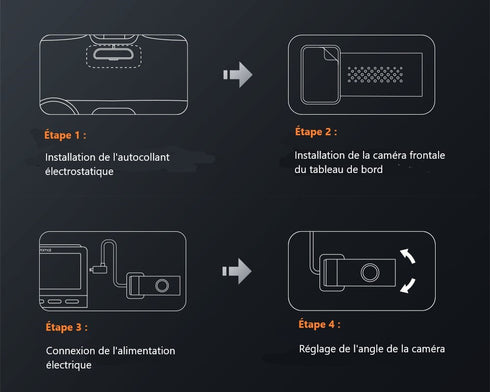 Étape 1 :

Installation de l'autocollant électrostatique

Étape 2 :

Installation de la caméra frontale du tableau de bord

Étape 3 :

Connexion de l'alimentation électrique

Étape 4 :

Réglage de l'angle de la caméra